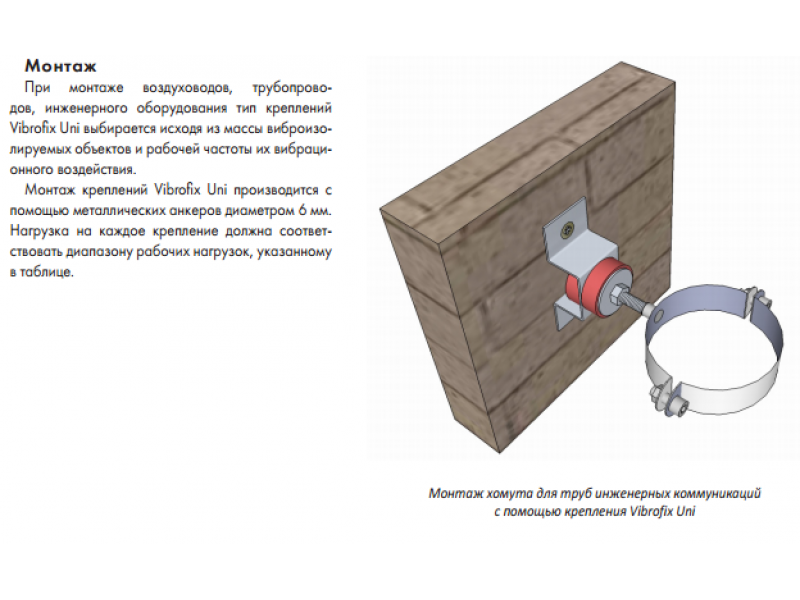 Монтаж

При монтаже воздуховодов, трубопроводов, инженерного оборудования тип креплений Vibrofix Uni выбирается исходя из массы виброизолируемых объектов и рабочей частоты их вибрационного воздействия.

Монтаж креплений Vibrofix Uni производится с помощью металлических анкеров диаметром 6 мм. Нагрузка на каждое крепление должна соответствовать диапазону рабочих нагрузок, указанному в таблице.

Монтаж хомута для труб инженерных коммуникаций с помощью крепления Vibrofix Uni